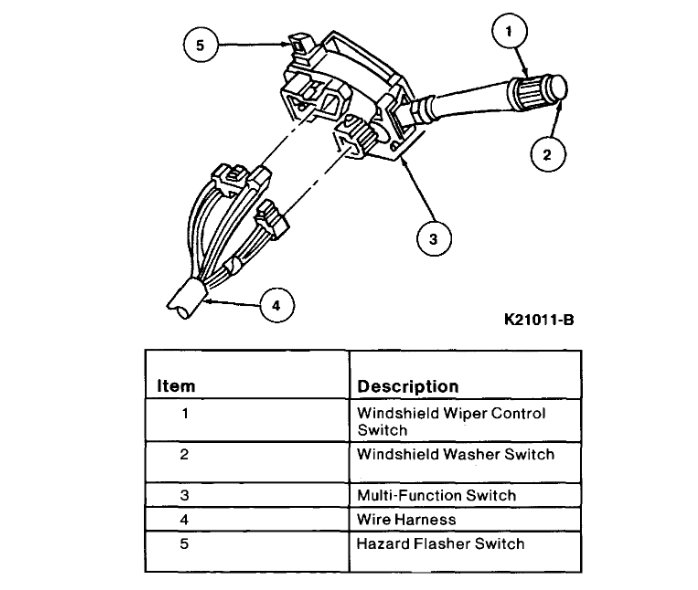 5

1

2

3

4

K21011-B

| Item | Description |
|---|---|
| 1 | Windshield Wiper Control Switch |
| 2 | Windshield Washer Switch |
| 3 | Multi-Function Switch |
| 4 | Wire Harness |
| 5 | Hazard Flasher Switch |