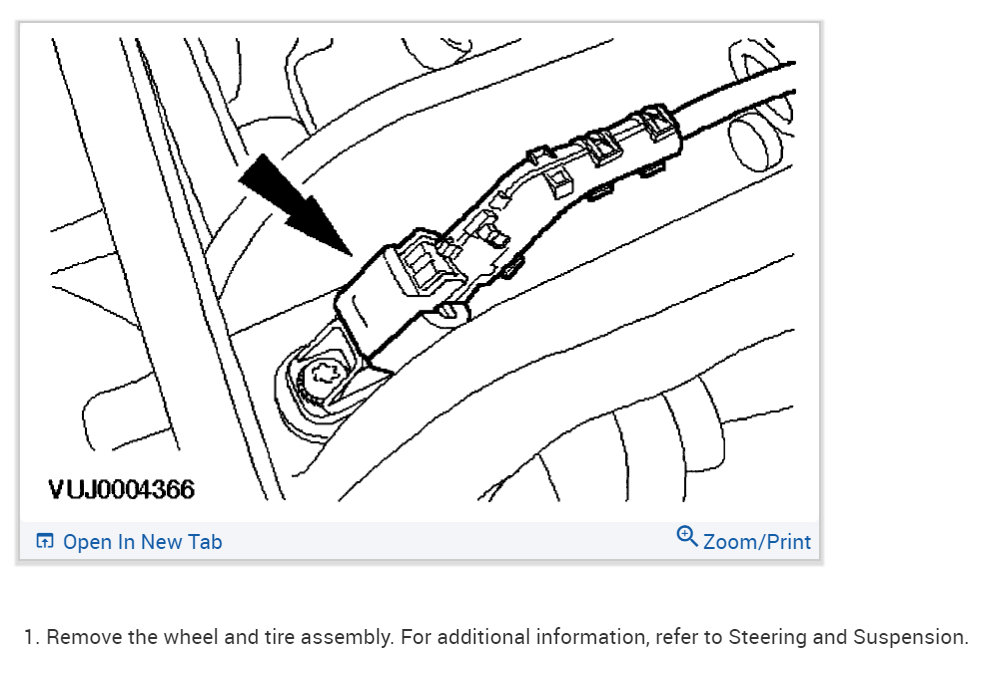 VUJ0004366

Open In New Tab

Zoom/Print

1. Remove the wheel and tire assembly. For additional information, refer to Steering and Suspension.