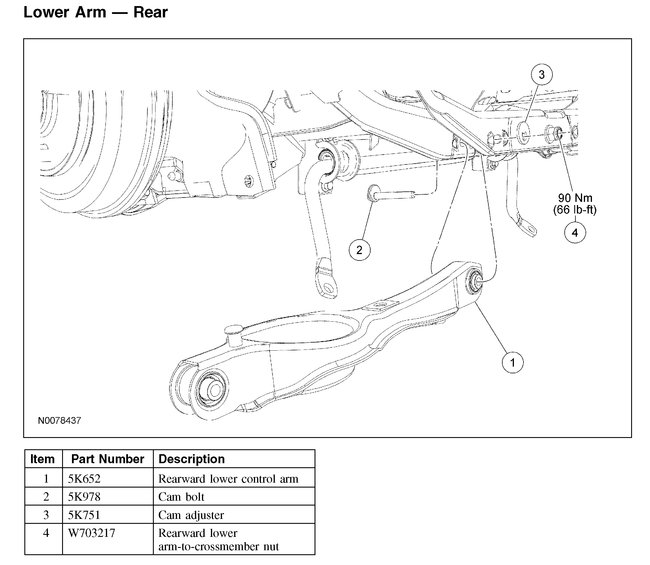 Lower Arm — Rear

3

90 Nm
(66 lb-ft)

4

2

1

N0078437

| Item | Part Number | Description |
|---|---|---|
| 1 | 5K652 | Rearward lower control arm |
| 2 | 5K978 | Cam bolt |
| 3 | 5K751 | Cam adjuster |
| 4 | W703217 | Rearward lower arm-to-crossmember nut |