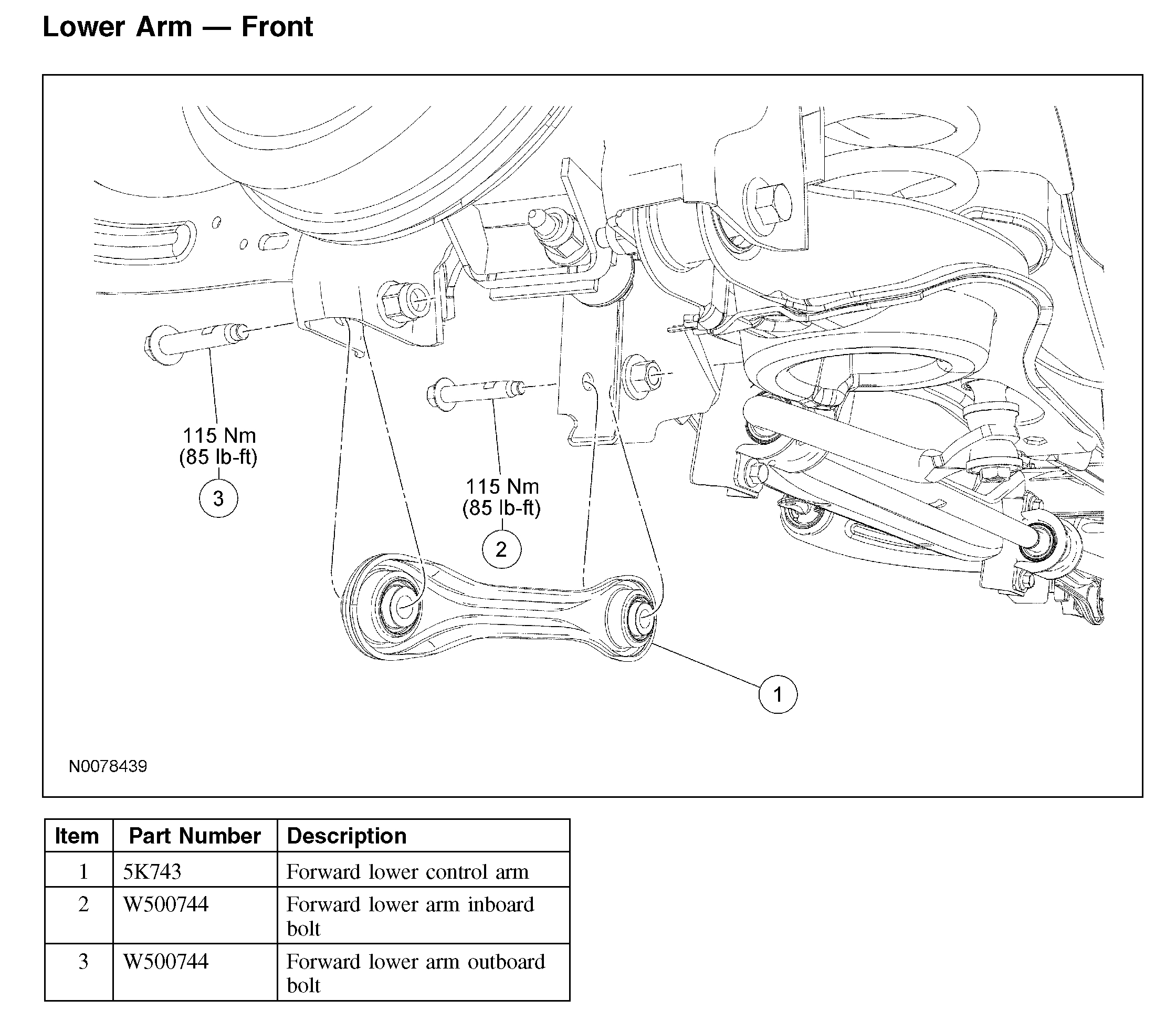 Lower Arm — Front

115 Nm
(85 lb-ft)

3

115 Nm
(85 lb-ft)

2

1

N0078439

| Item | Part Number | Description |
|---|---|---|
| 1 | 5K743 | Forward lower control arm |
| 2 | W500744 | Forward lower arm inboard bolt |
| 3 | W500744 | Forward lower arm outboard bolt |