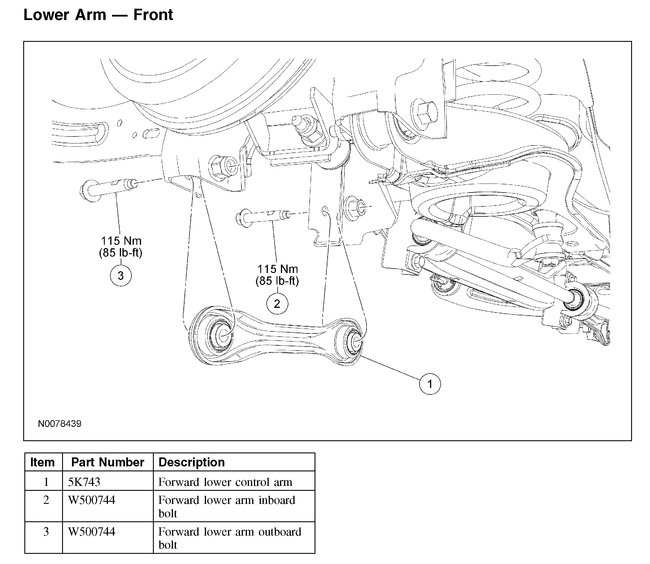 Lower Arm — Front

115 Nm
(85 lb-ft)
3

115 Nm
(85 lb-ft)
2

1

N0078439

| Item | Part Number | Description |
|---|---|---|
| 1 | 5K743 | Forward lower control arm |
| 2 | W500744 | Forward lower arm inboard bolt |
| 3 | W500744 | Forward lower arm outboard bolt |