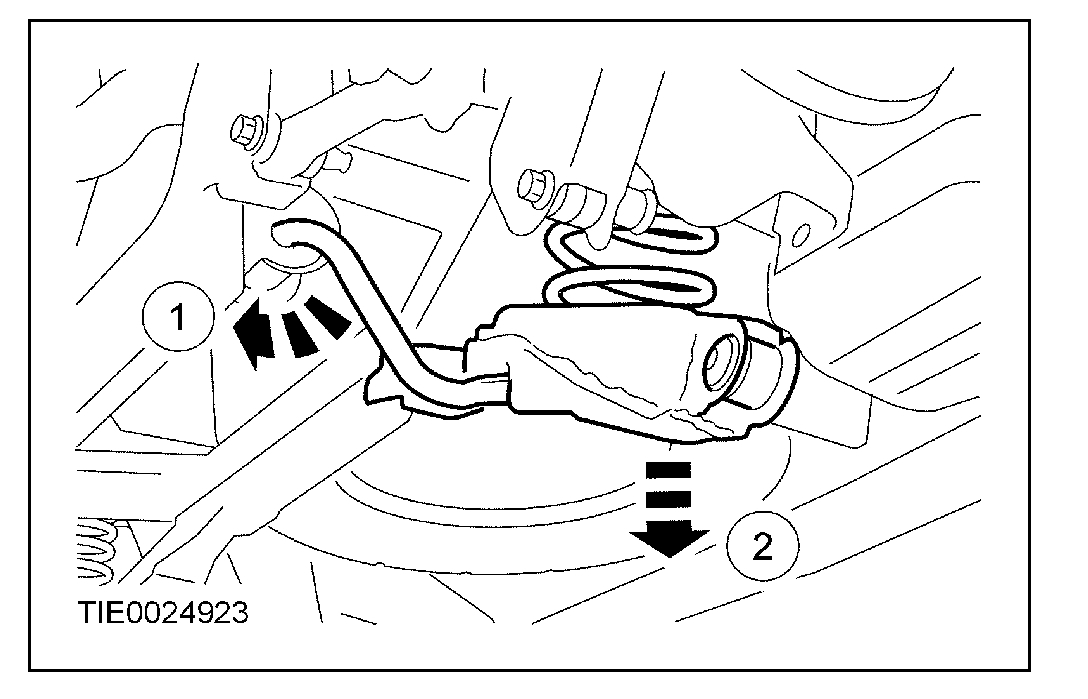 1
2
TIE0024923