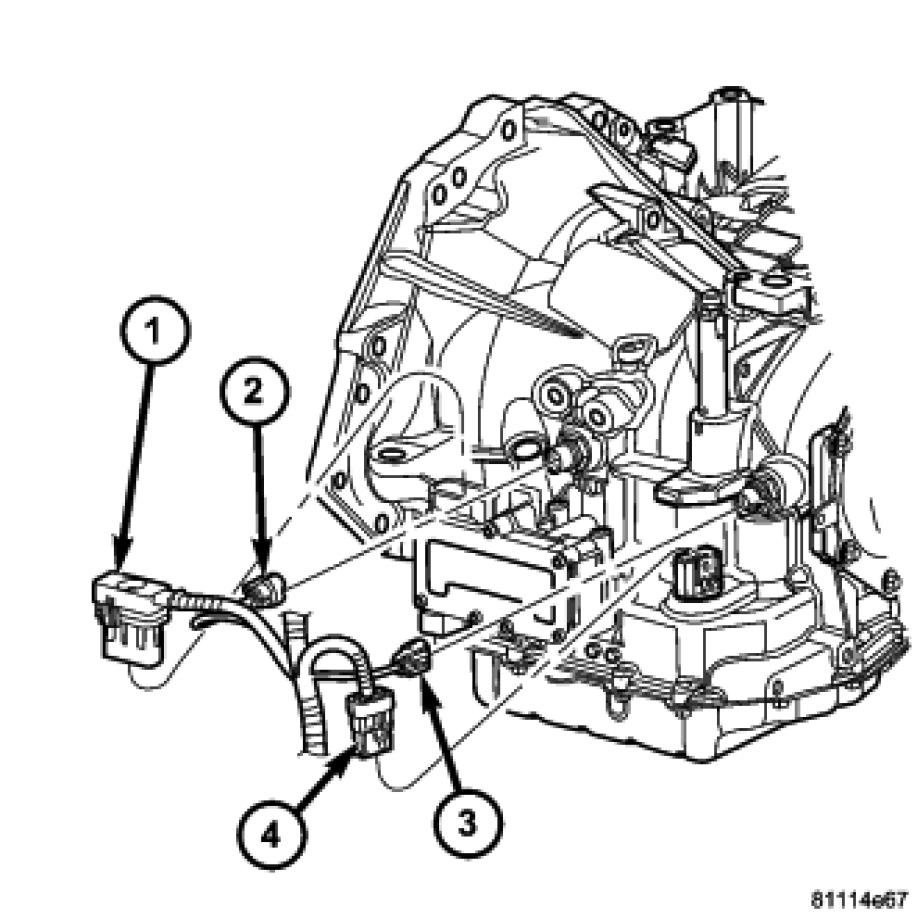 1

2

4

3

81114e67