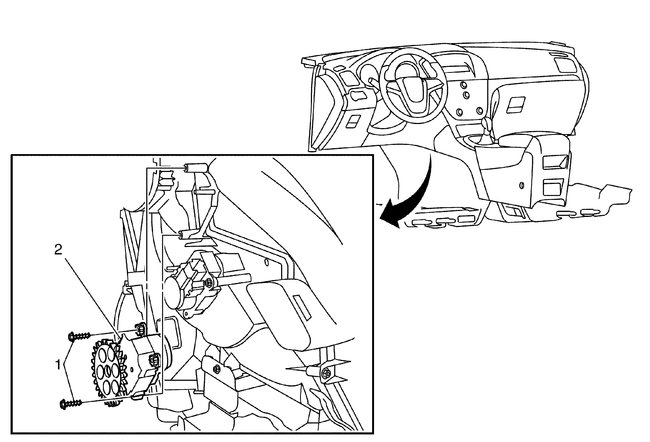 2
1