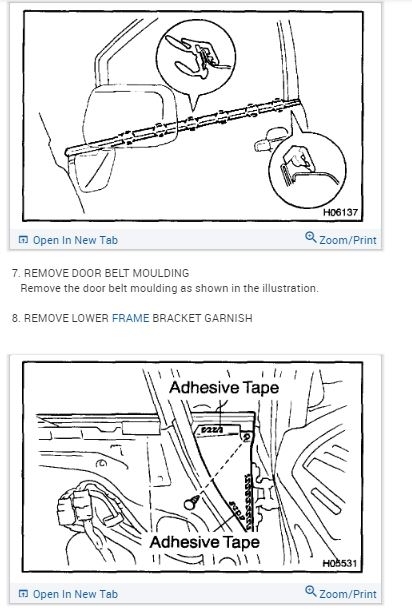 H06137

Open In New Tab

Zoom/Print

7. REMOVE DOOR BELT MOULDING
Remove the door belt moulding as shown in the illustration.

8. REMOVE LOWER FRAME BRACKET GARNISH

Adhesive Tape

Adhesive Tape

H05531

Open In New Tab

Zoom/Print