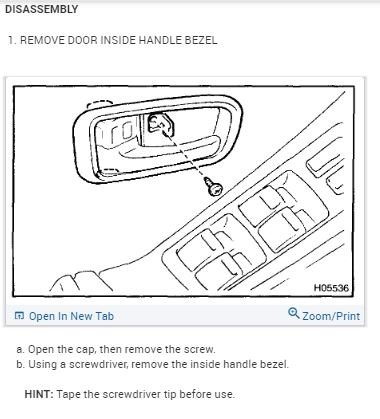 DISASSEMBLY

1. REMOVE DOOR INSIDE HANDLE BEZEL

H05536

Open In New Tab

Zoom/Print

a. Open the cap, then remove the screw.
b. Using a screwdriver, remove the inside handle bezel.

HINT: Tape the screwdriver tip before use.