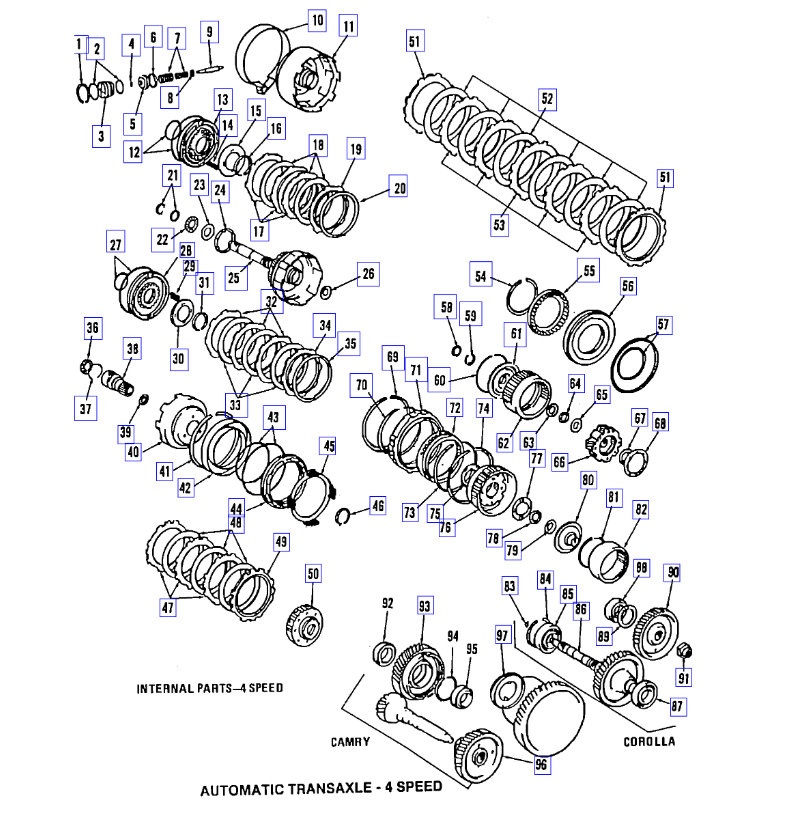 1 2 3 4 5 6 7 8 9 10 11 12 13 14 15 16 17 18 19 20 21 22 23 24 25 26 27 28 29 30 31 32 33 34 35 36 37 38 39 40 41 42 43 44 45 46 47 48 49 50 51 52 53 51 54 55 56 57 58 59 60 61 62 63 64 65 66 67 68 69 70 71 72 73 74 75 76 77 78 79 80 81 82 83 84 85 86 87 88 89 90 91 92 93 94 95 96 97

INTERNAL PARTS—4 SPEED

CAMRY

COROLLA

AUTOMATIC TRANSAXLE - 4 SPEED