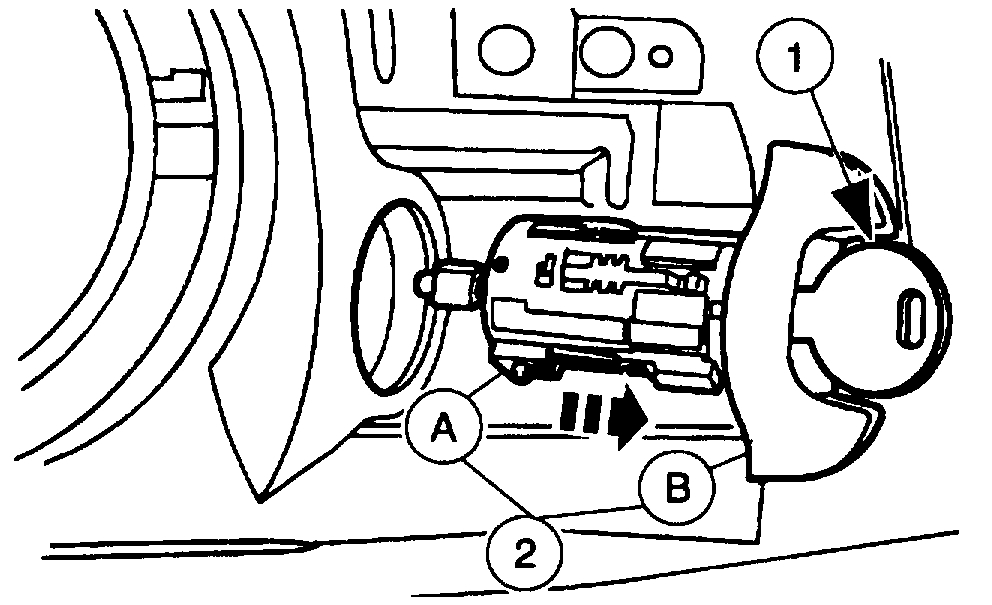 1
A
B
2