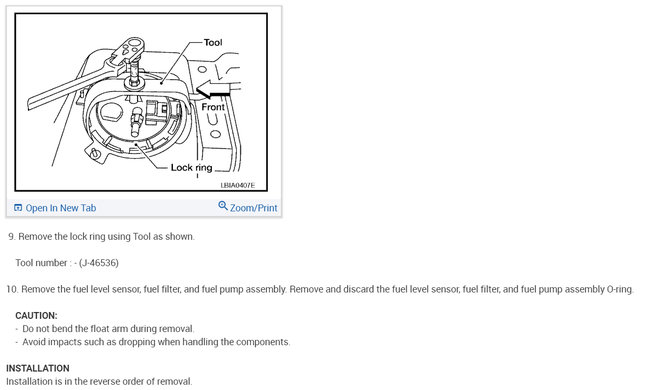 Tool
Front
Lock ring
LBIA0407E

Open In New Tab
Zoom/Print

9. Remove the lock ring using Tool as shown.

Tool number : - (J-46536)

10. Remove the fuel level sensor, fuel filter, and fuel pump assembly. Remove and discard the fuel level sensor, fuel filter, and fuel pump assembly O-ring.

CAUTION:
- Do not bend the float arm during removal.
- Avoid impacts such as dropping when handling the components.

INSTALLATION
Installation is in the reverse order of removal.