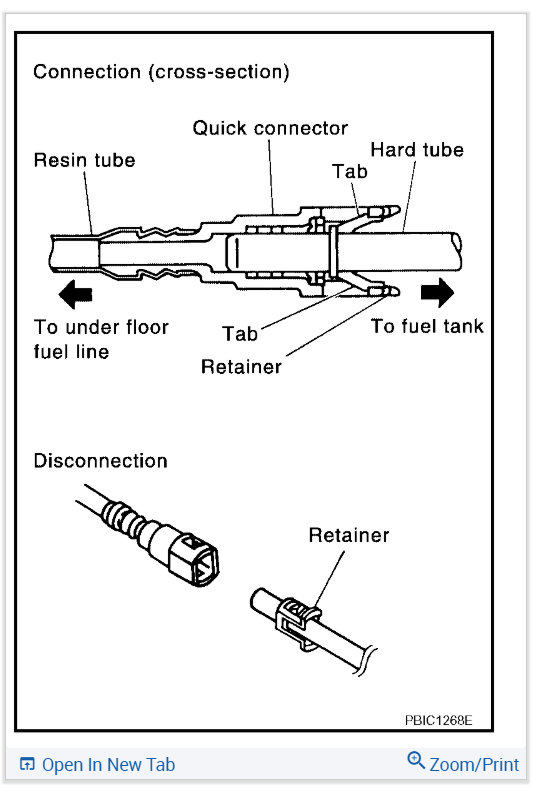 Connection (cross-section)

Quick connector

Resin tube

Hard tube

Tab

To under floor fuel line

Tab

Retainer

To fuel tank

Disconnection

Retainer

PBIC1268E

Open In New Tab

Zoom/Print