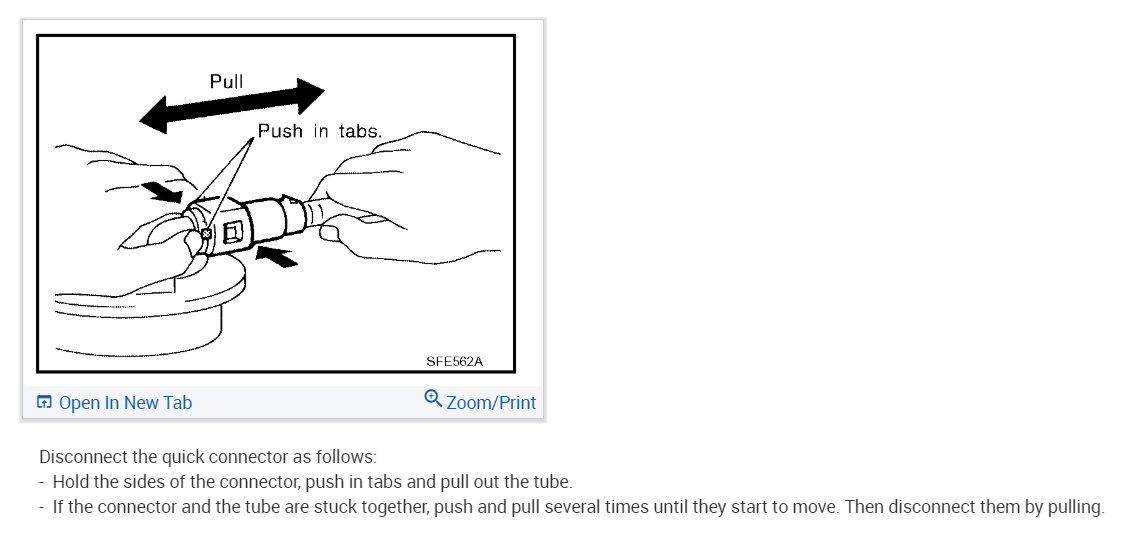 Pull

Push in tabs.

SFE562A

Open In New Tab

Zoom/Print

Disconnect the quick connector as follows:
- Hold the sides of the connector, push in tabs and pull out the tube.
- If the connector and the tube are stuck together, push and pull several times until they start to move. Then disconnect them by pulling.