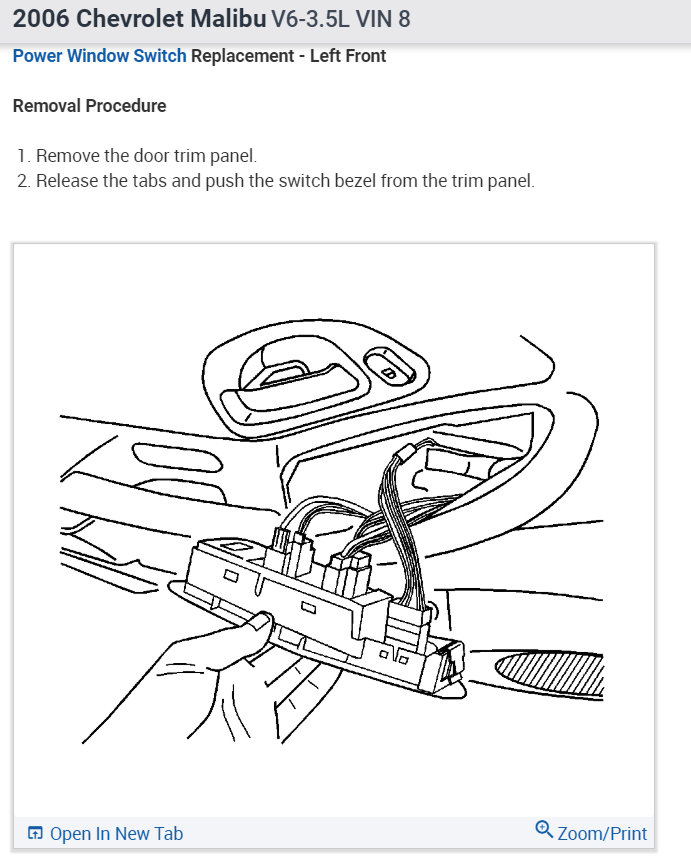 2006 Chevrolet Malibu V6-3.5L VIN 8

Power Window Switch Replacement - Left Front

Removal Procedure

1. Remove the door trim panel.
2. Release the tabs and push the switch bezel from the trim panel.

Open In New Tab

Zoom/Print