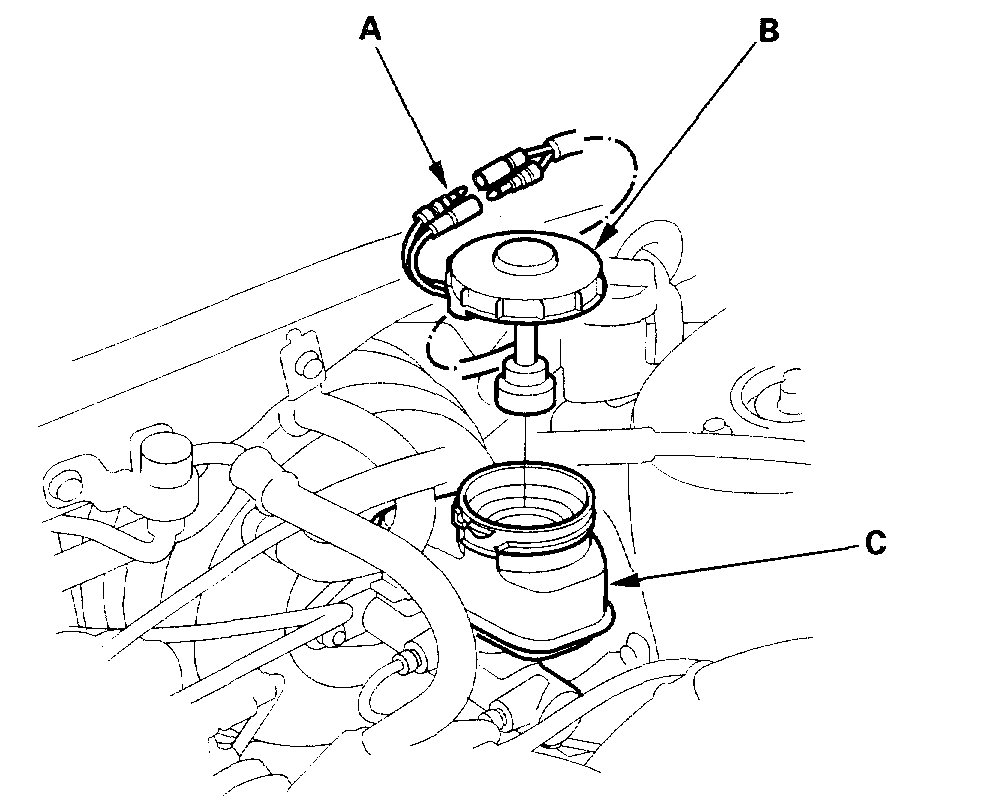 A
B
C