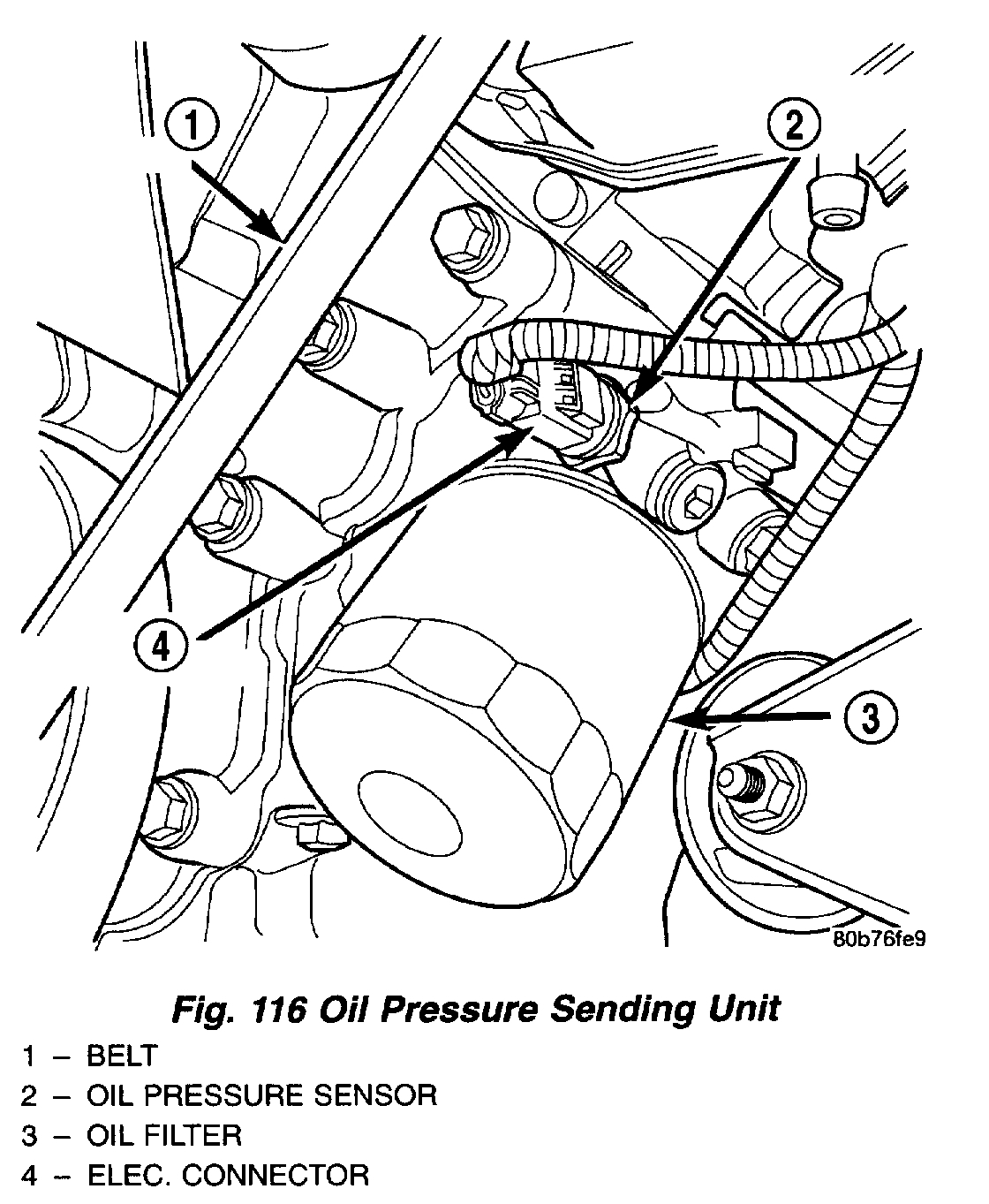 1
2
4
3
80b76fe9

Fig. 116 Oil Pressure Sending Unit

1 – BELT
2 – OIL PRESSURE SENSOR
3 – OIL FILTER
4 – ELEC. CONNECTOR