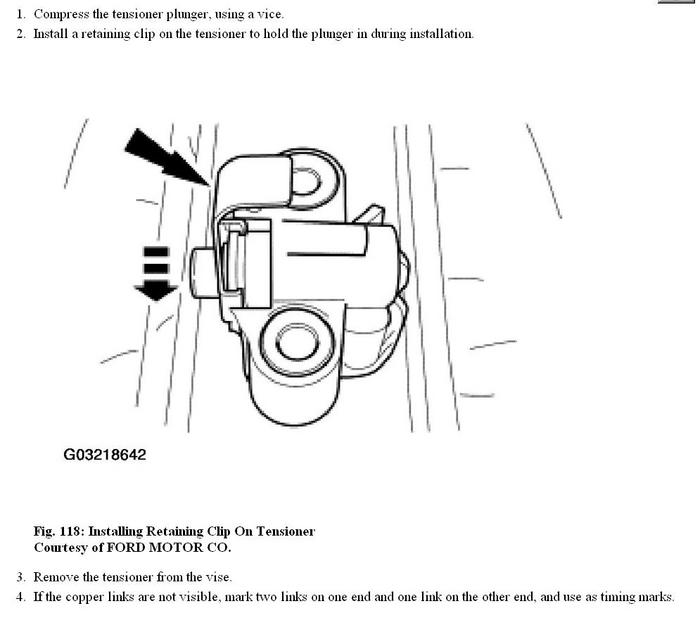 1. Compress the tensioner plunger, using a vice.
2. Install a retaining clip on the tensioner to hold the plunger in during installation.

G03218642

Fig. 118: Installing Retaining Clip On Tensioner
Courtesy of FORD MOTOR CO.

3. Remove the tensioner from the vise.
4. If the copper links are not visible, mark two links on one end and one link on the other end, and use as timing marks.