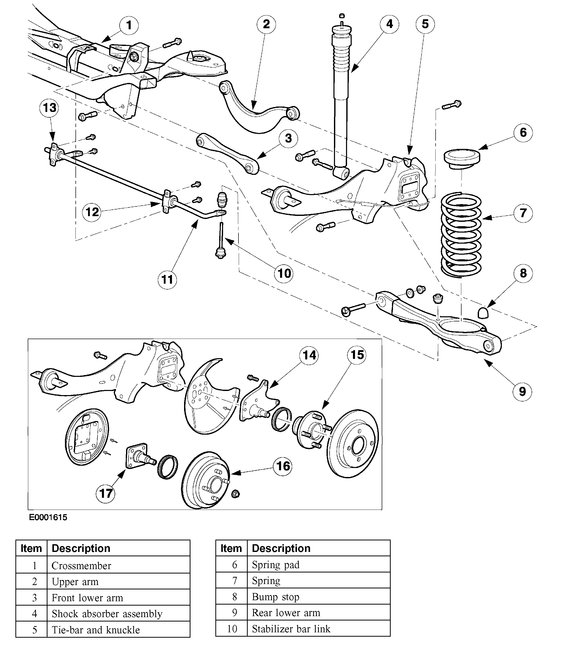 1
2
4
5
13
3
6
12
7
11
10
8
9
14
15
16
17
E0001615

| Item | Description |
|---|---|
| 1 | Crossmember |
| 2 | Upper arm |
| 3 | Front lower arm |
| 4 | Shock absorber assembly |
| 5 | Tie-bar and knuckle |

| Item | Description |
|---|---|
| 6 | Spring pad |
| 7 | Spring |
| 8 | Bump stop |
| 9 | Rear lower arm |
| 10 | Stabilizer bar link |