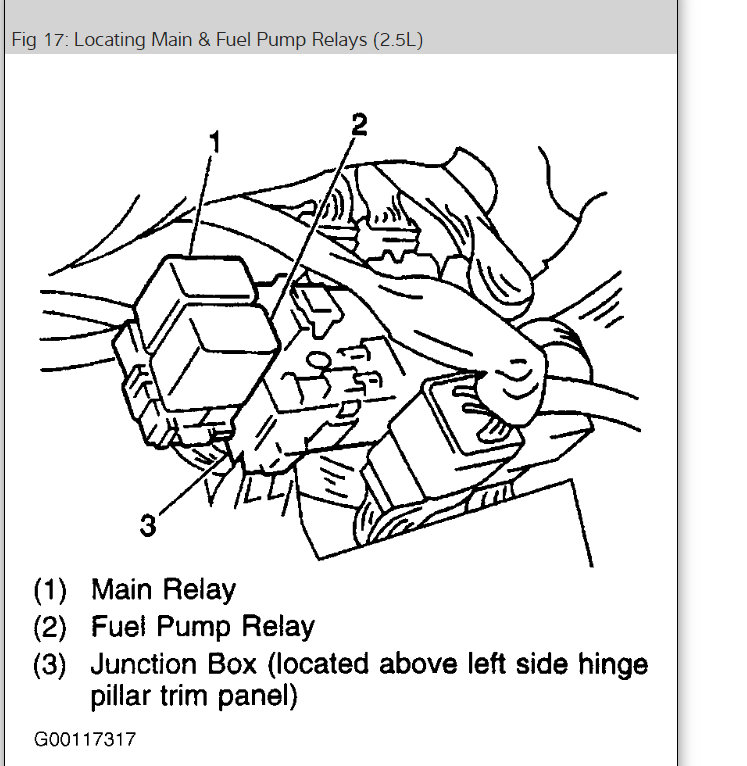 Fig 17: Locating Main & Fuel Pump Relays (2.5L)

1
2
3

(1) Main Relay
(2) Fuel Pump Relay
(3) Junction Box (located above left side hinge pillar trim panel)

G00117317