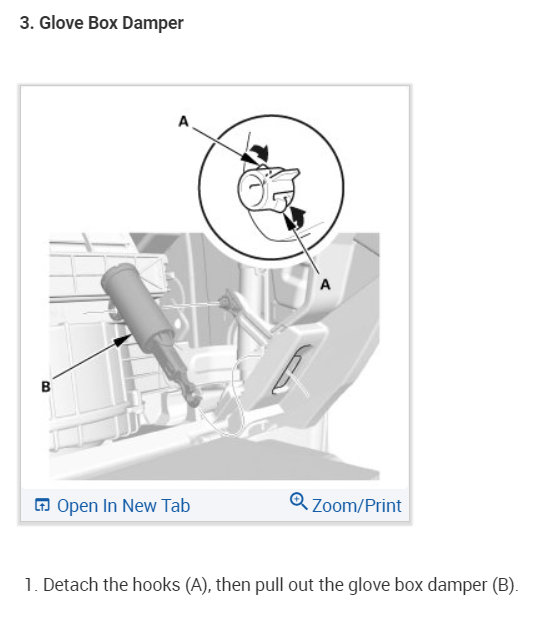 3. Glove Box Damper

A

A

B

Open In New Tab

Zoom/Print

1. Detach the hooks (A), then pull out the glove box damper (B).