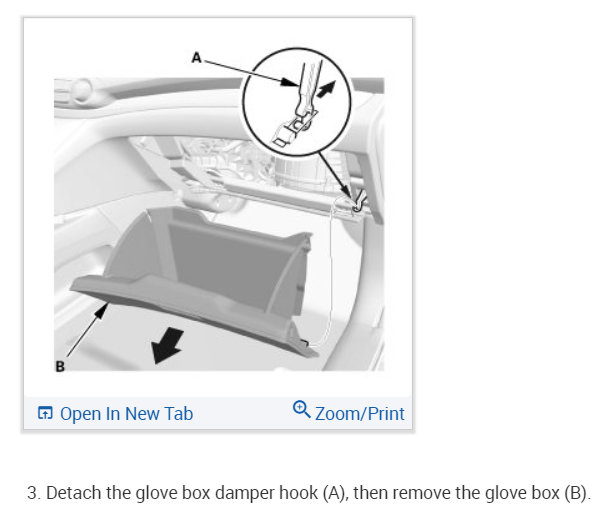 A

B

Open In New Tab

Zoom/Print

3. Detach the glove box damper hook (A), then remove the glove box (B).