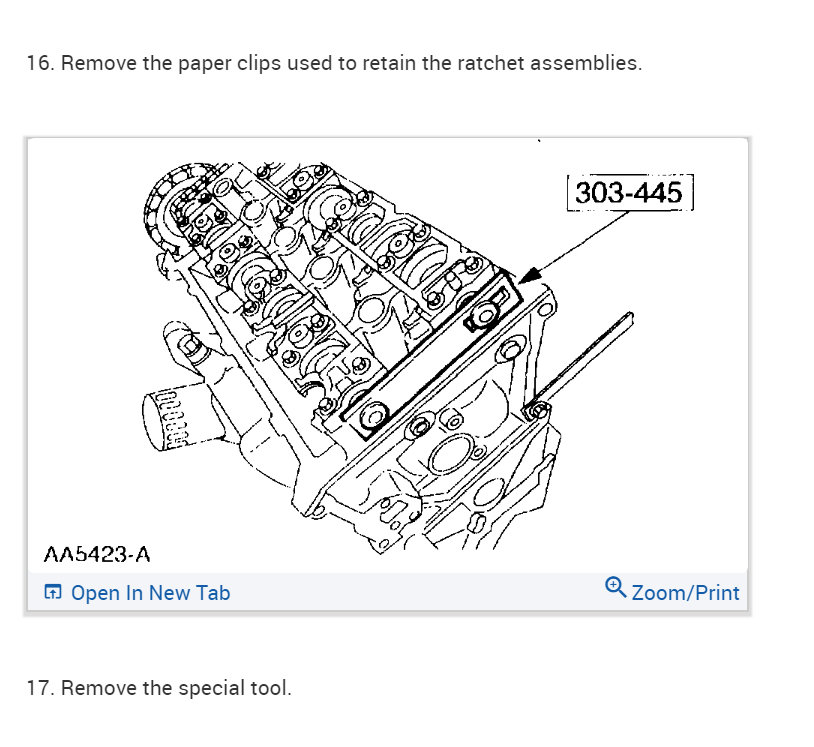 16. Remove the paper clips used to retain the ratchet assemblies.

303-445

AA5423-A

Open In New Tab

Zoom/Print

17. Remove the special tool.