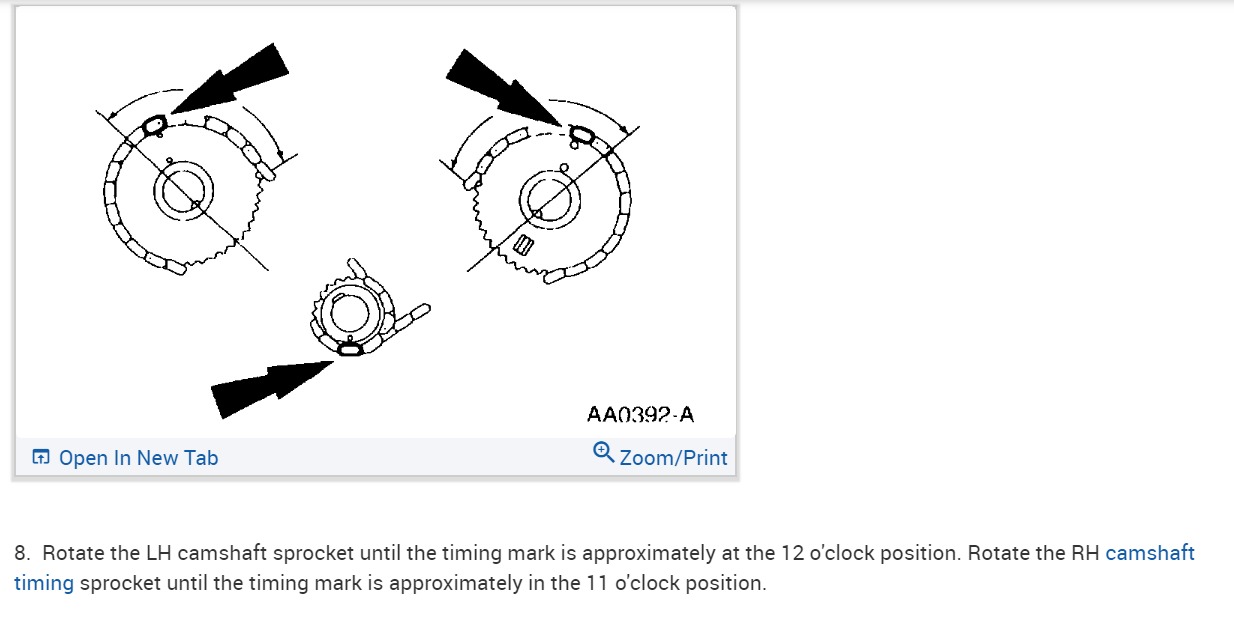 AA0392-A

Open In New Tab

Zoom/Print

8. Rotate the LH camshaft sprocket until the timing mark is approximately at the 12 o'clock position. Rotate the RH camshaft timing sprocket until the timing mark is approximately in the 11 o'clock position.