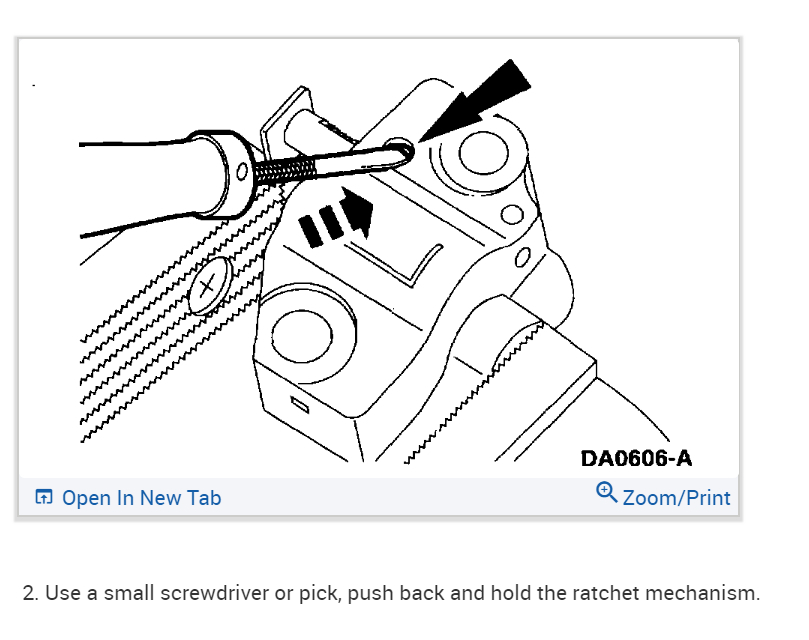 DA0606-A

Open In New Tab

Zoom/Print

2. Use a small screwdriver or pick, push back and hold the ratchet mechanism.