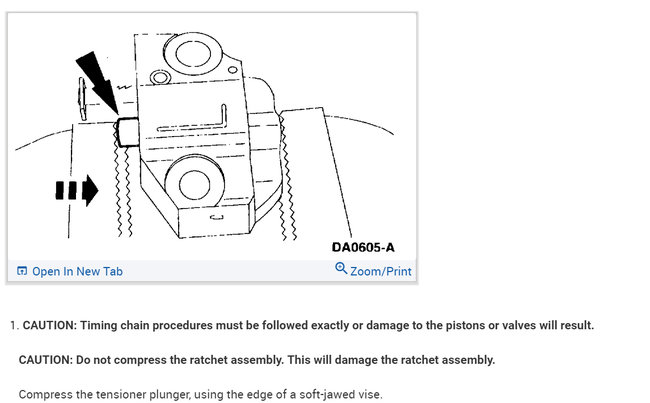 DA0605-A

Open In New Tab

Zoom/Print

1. CAUTION: Timing chain procedures must be followed exactly or damage to the pistons or valves will result.

CAUTION: Do not compress the ratchet assembly. This will damage the ratchet assembly.

Compress the tensioner plunger, using the edge of a soft-jawed vise.