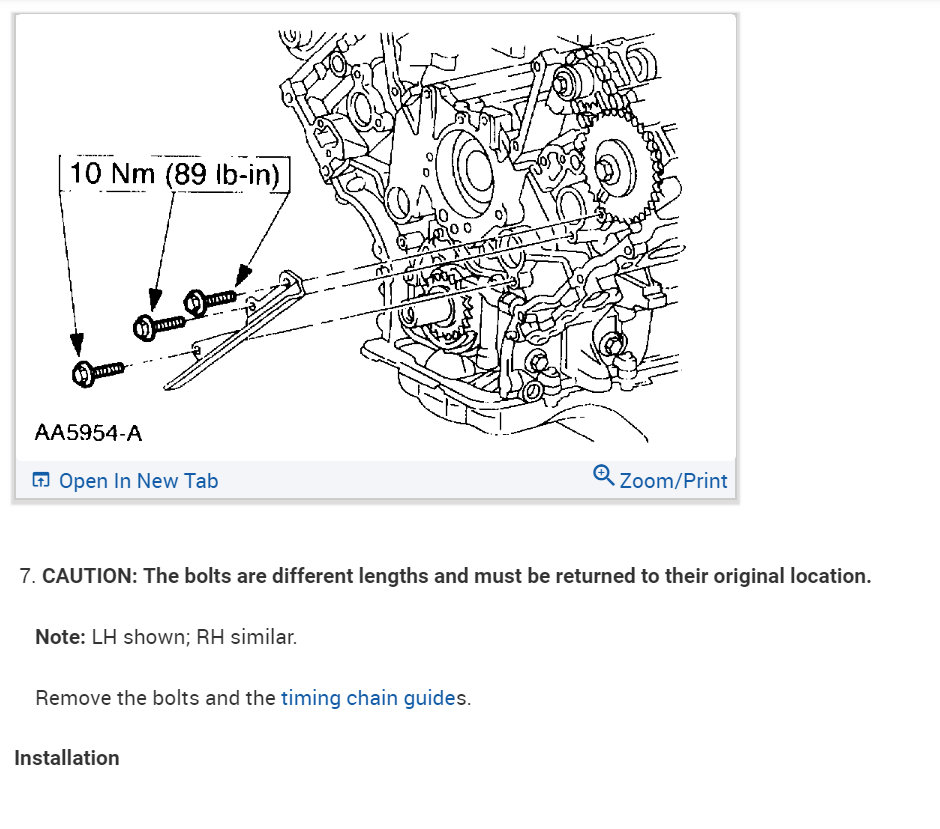 10 Nm (89 lb-in)

AA5954-A

Open In New Tab

Zoom/Print

7. CAUTION: The bolts are different lengths and must be returned to their original location.

Note: LH shown; RH similar.

Remove the bolts and the timing chain guides.

Installation