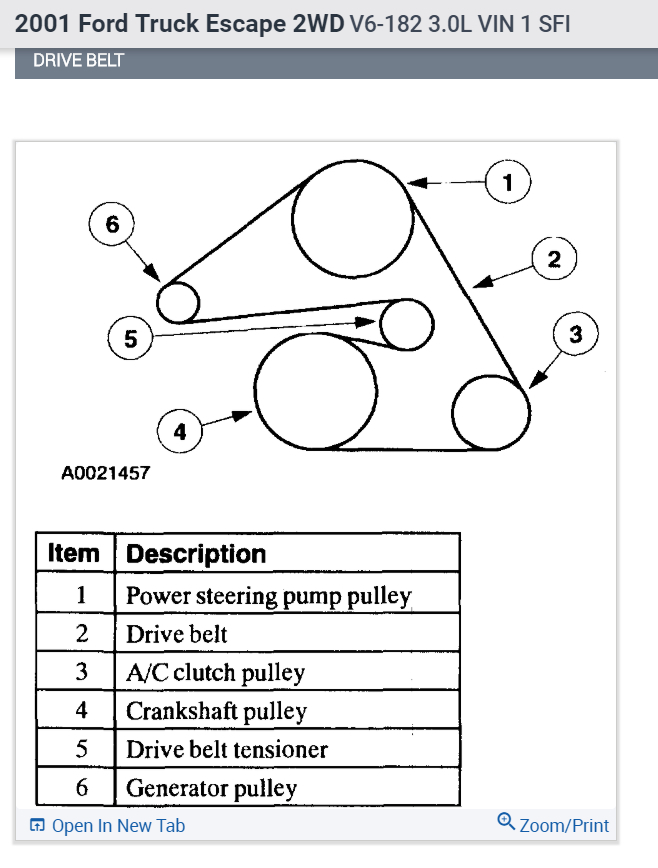 2001 Ford Truck Escape 2WD V6-182 3.0L VIN 1 SFI

DRIVE BELT

1
6
2
5
3
4

A0021457

| Item | Description |
|---|---|
| 1 | Power steering pump pulley |
| 2 | Drive belt |
| 3 | A/C clutch pulley |
| 4 | Crankshaft pulley |
| 5 | Drive belt tensioner |
| 6 | Generator pulley |

Open In New Tab
Zoom/Print