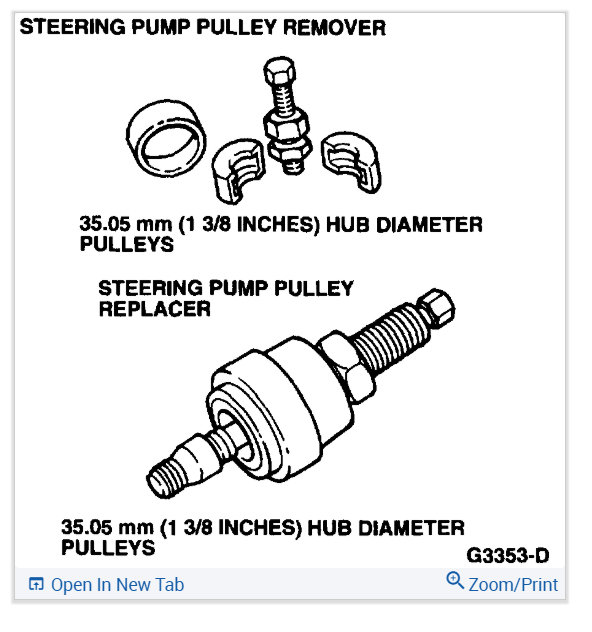 STEERING PUMP PULLEY REMOVER

35.05 mm (1 3/8 INCHES) HUB DIAMETER PULLEYS

STEERING PUMP PULLEY REPLACER

35.05 mm (1 3/8 INCHES) HUB DIAMETER PULLEYS

G3353-D

Open In New Tab

Zoom/Print