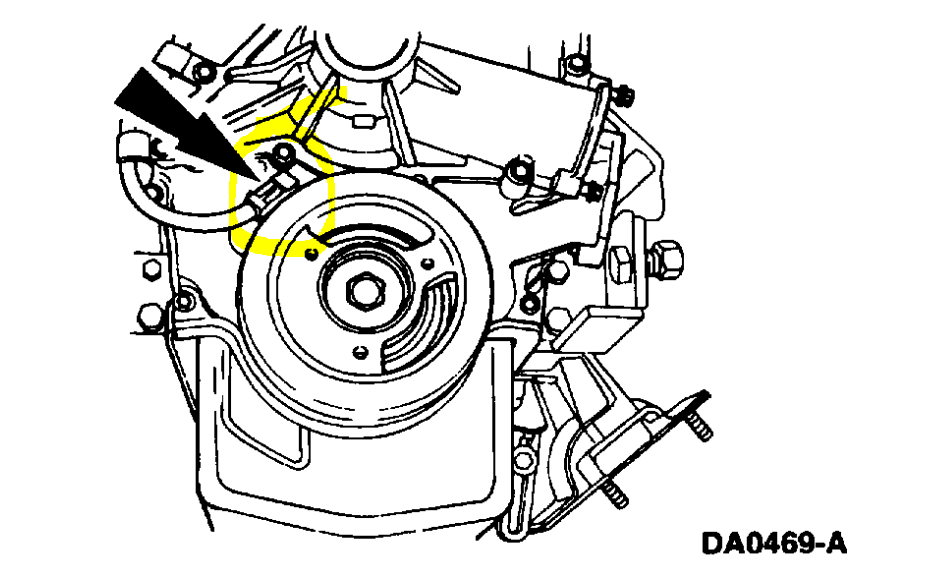 DA0469-A