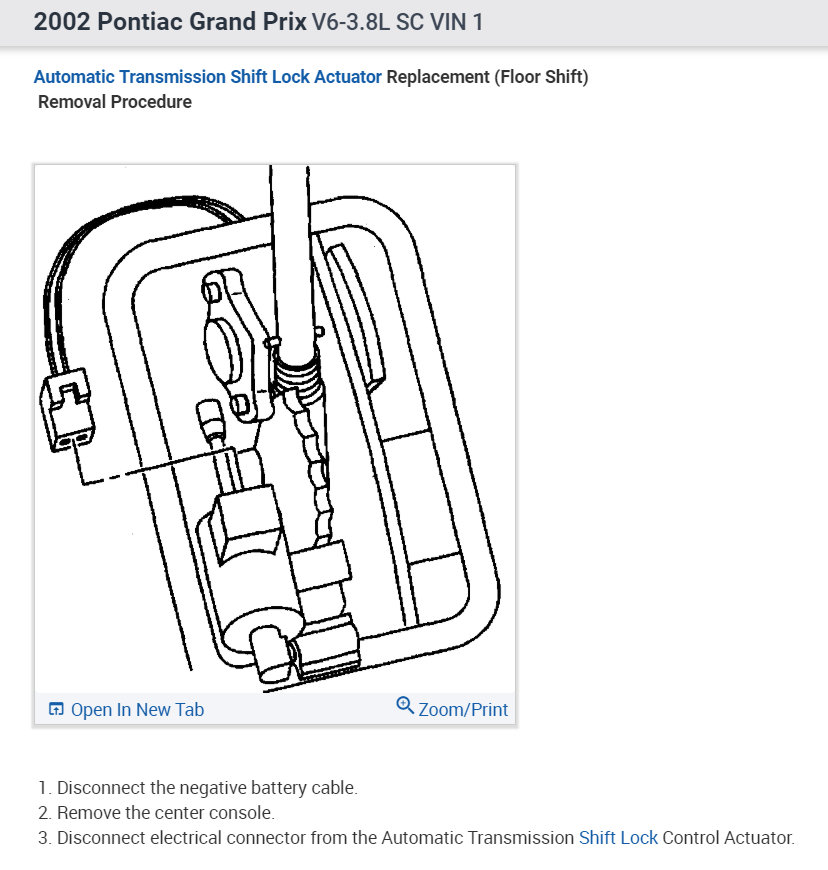 2002 Pontiac Grand Prix V6-3.8L SC VIN 1

Automatic Transmission Shift Lock Actuator Replacement (Floor Shift)
Removal Procedure

Open In New Tab
Zoom/Print

1. Disconnect the negative battery cable.
2. Remove the center console.
3. Disconnect electrical connector from the Automatic Transmission Shift Lock Control Actuator.