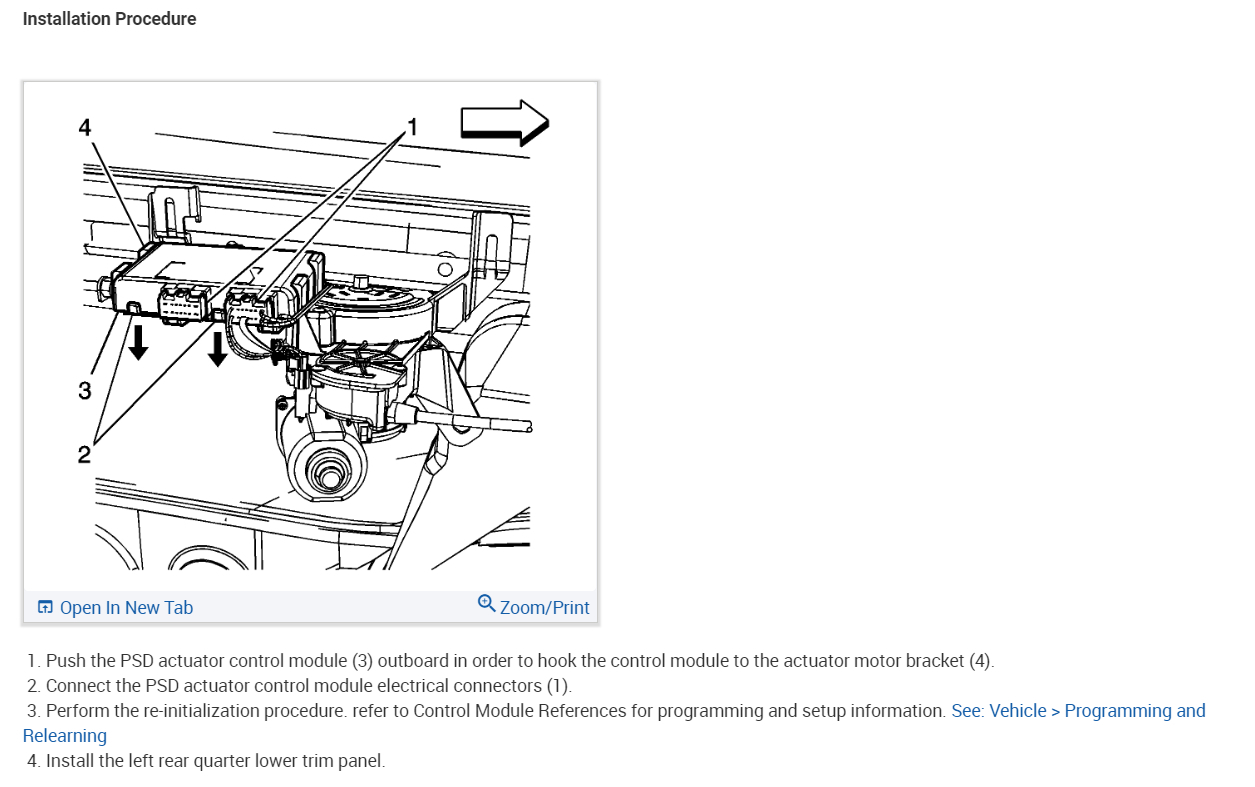 Installation Procedure

4
1
3
2

Open In New Tab
Zoom/Print

1. Push the PSD actuator control module (3) outboard in order to hook the control module to the actuator motor bracket (4).
2. Connect the PSD actuator control module electrical connectors (1).
3. Perform the re-initialization procedure. refer to Control Module References for programming and setup information. See: Vehicle > Programming and Relearning
4. Install the left rear quarter lower trim panel.