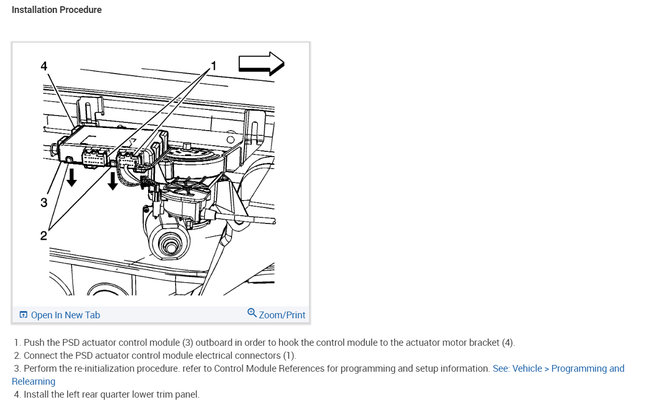 Installation Procedure

4
1
3
2

Open In New Tab
Zoom/Print

1. Push the PSD actuator control module (3) outboard in order to hook the control module to the actuator motor bracket (4).
2. Connect the PSD actuator control module electrical connectors (1).
3. Perform the re-initialization procedure. refer to Control Module References for programming and setup information. See: Vehicle > Programming and Relearning
4. Install the left rear quarter lower trim panel.