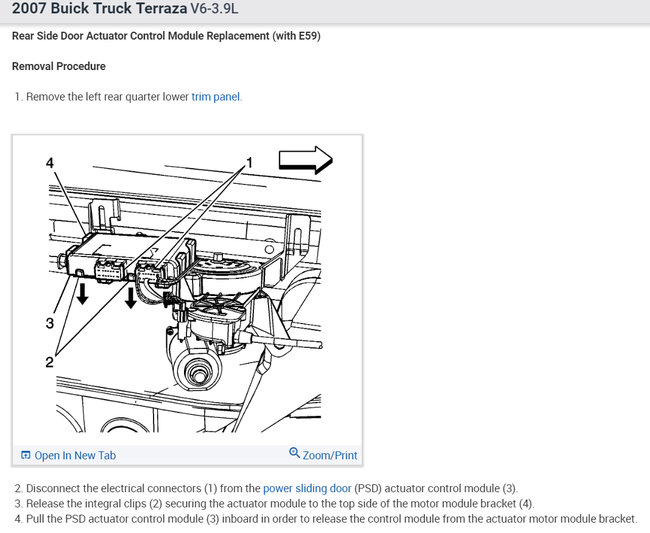 2007 Buick Truck Terraza V6-3.9L

Rear Side Door Actuator Control Module Replacement (with E59)

Removal Procedure

1. Remove the left rear quarter lower trim panel.

4

1

3

2

Open In New Tab

Zoom/Print

2. Disconnect the electrical connectors (1) from the power sliding door (PSD) actuator control module (3).
3. Release the integral clips (2) securing the actuator module to the top side of the motor module bracket (4).
4. Pull the PSD actuator control module (3) inboard in order to release the control module from the actuator motor module bracket.