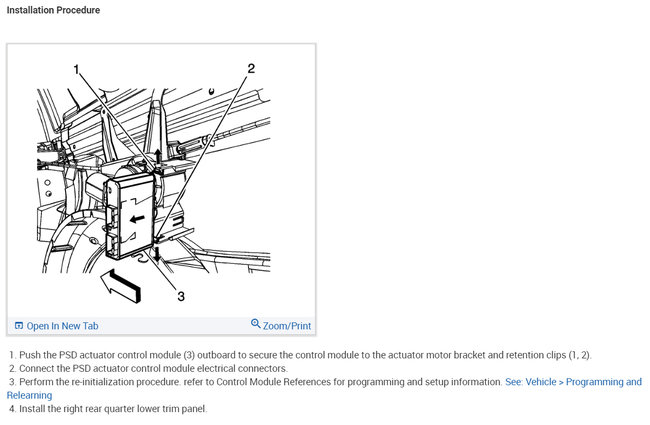 Installation Procedure

1

2

3

Open In New Tab

Zoom/Print

1. Push the PSD actuator control module (3) outboard to secure the control module to the actuator motor bracket and retention clips (1, 2).
2. Connect the PSD actuator control module electrical connectors.
3. Perform the re-initialization procedure. refer to Control Module References for programming and setup information. See: Vehicle > Programming and Relearning
4. Install the right rear quarter lower trim panel.