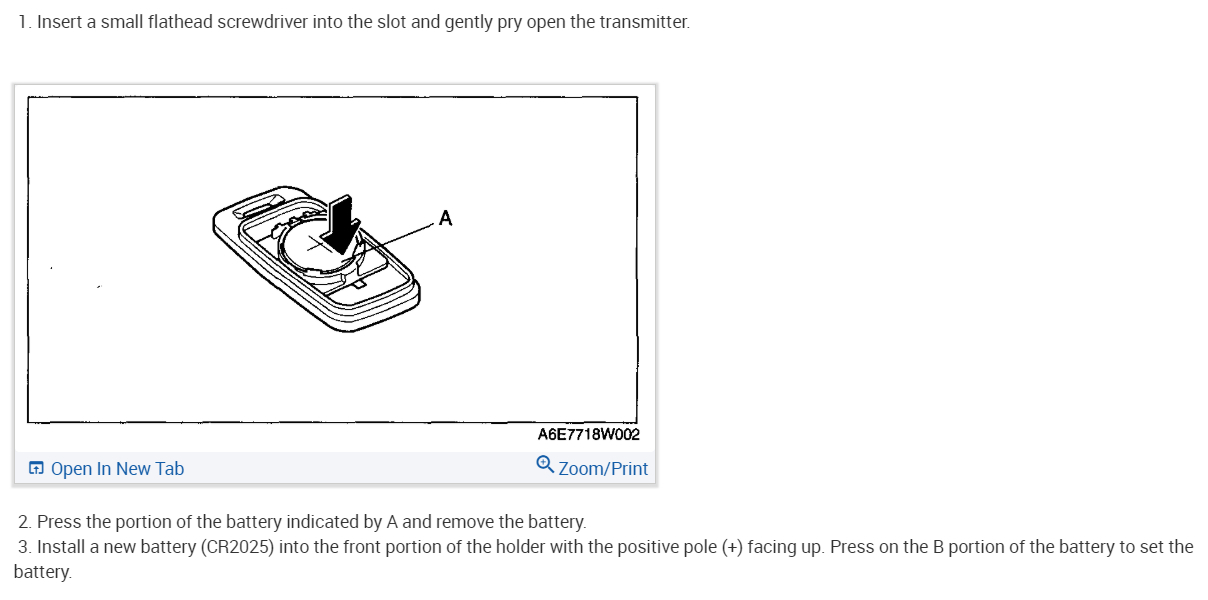 1. Insert a small flathead screwdriver into the slot and gently pry open the transmitter.

A

A6E7718W002

Open In New Tab

Zoom/Print

2. Press the portion of the battery indicated by A and remove the battery.
3. Install a new battery (CR2025) into the front portion of the holder with the positive pole (+) facing up. Press on the B portion of the battery to set the battery.