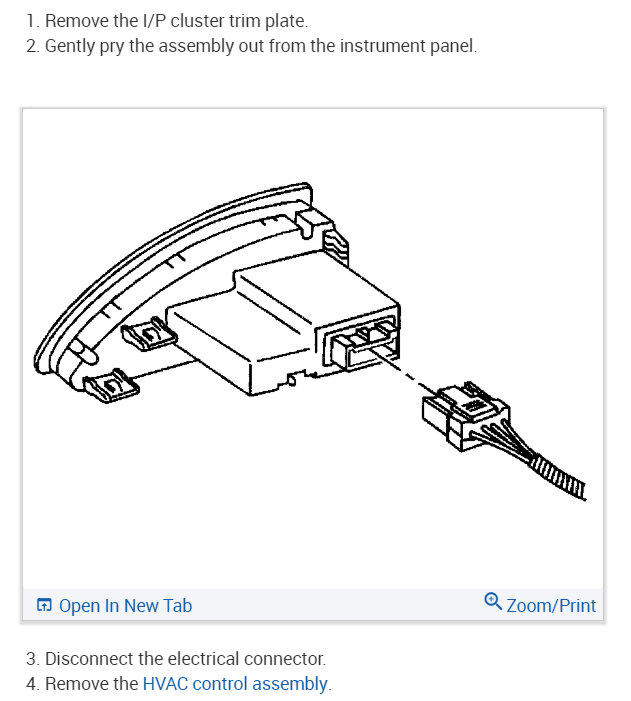 1. Remove the I/P cluster trim plate.
2. Gently pry the assembly out from the instrument panel.

Open In New Tab

Zoom/Print

3. Disconnect the electrical connector.
4. Remove the HVAC control assembly.