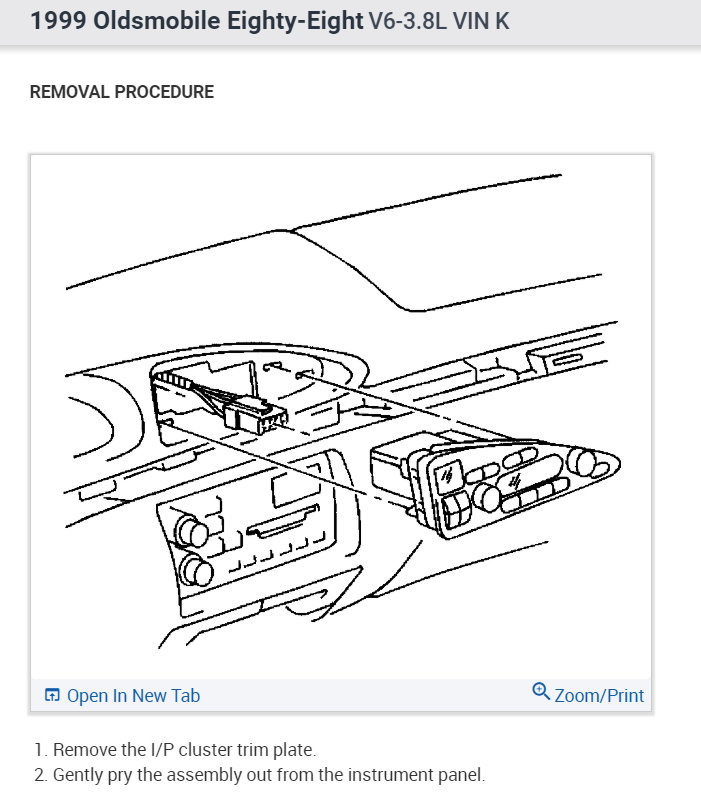 1999 Oldsmobile Eighty-Eight V6-3.8L VIN K

REMOVAL PROCEDURE

Open In New Tab

Zoom/Print

1. Remove the I/P cluster trim plate.
2. Gently pry the assembly out from the instrument panel.