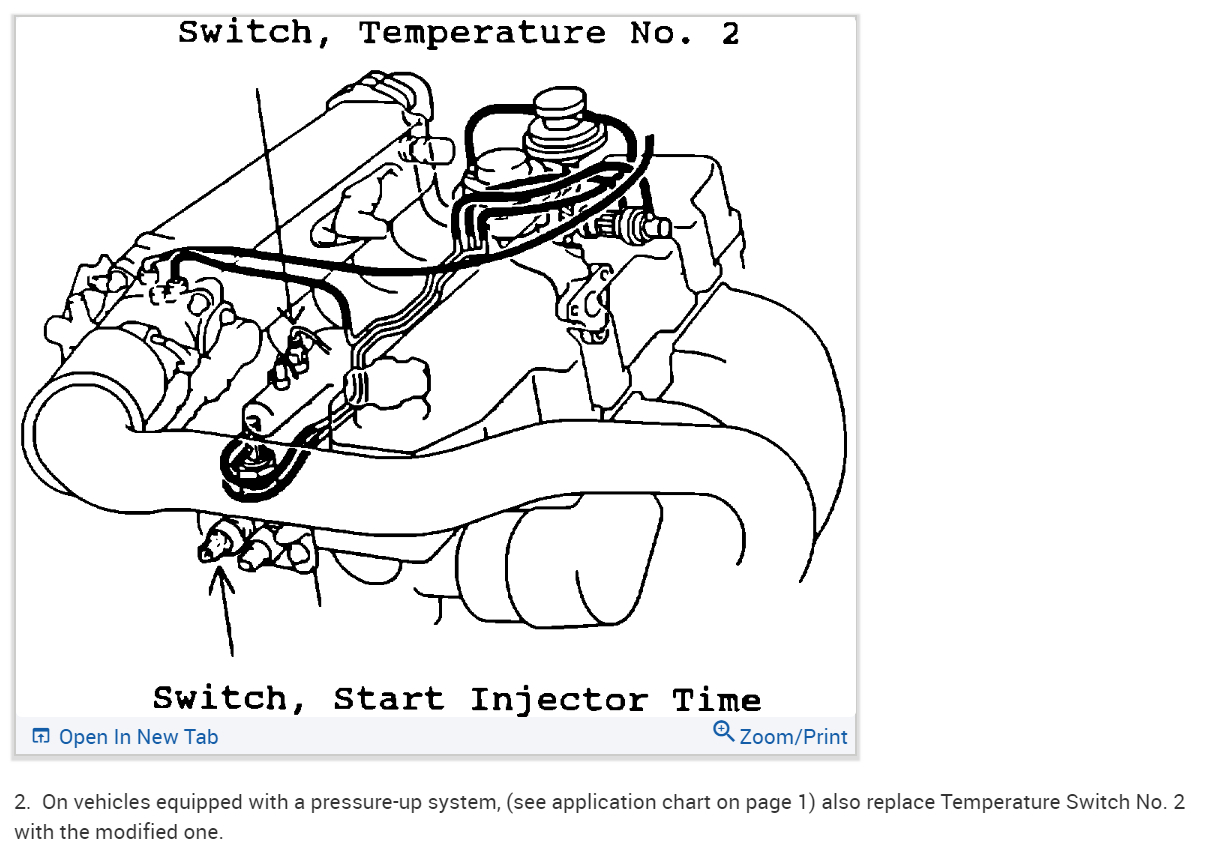 Switch, Temperature No. 2

Switch, Start Injector Time

Open In New Tab

Zoom/Print

2. On vehicles equipped with a pressure-up system, (see application chart on page 1) also replace Temperature Switch No. 2 with the modified one.