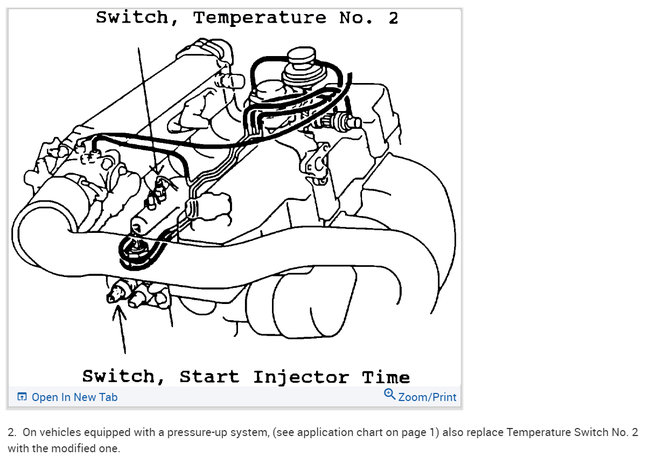 Switch, Temperature No. 2

Switch, Start Injector Time

Open In New Tab

Zoom/Print

2. On vehicles equipped with a pressure-up system, (see application chart on page 1) also replace Temperature Switch No. 2 with the modified one.