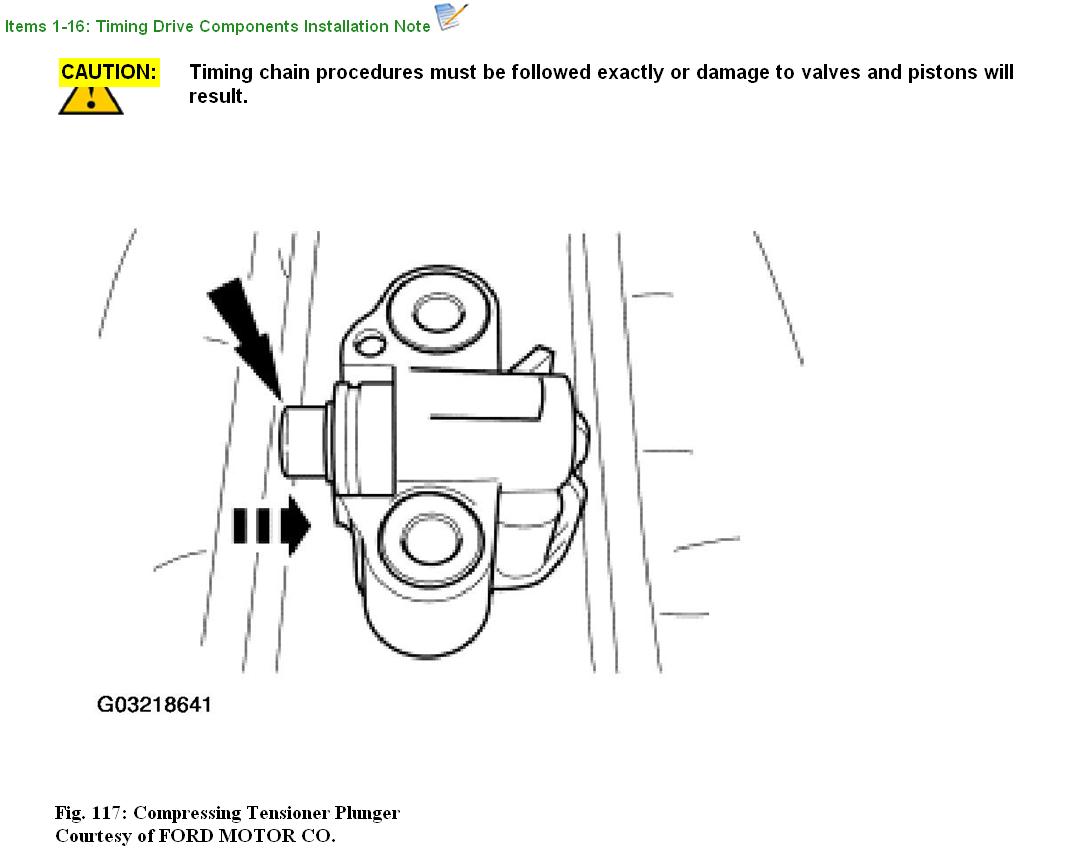 Items 1-16: Timing Drive Components Installation Note

CAUTION: Timing chain procedures must be followed exactly or damage to valves and pistons will result.

G03218641

Fig. 117: Compressing Tensioner Plunger
Courtesy of FORD MOTOR CO.