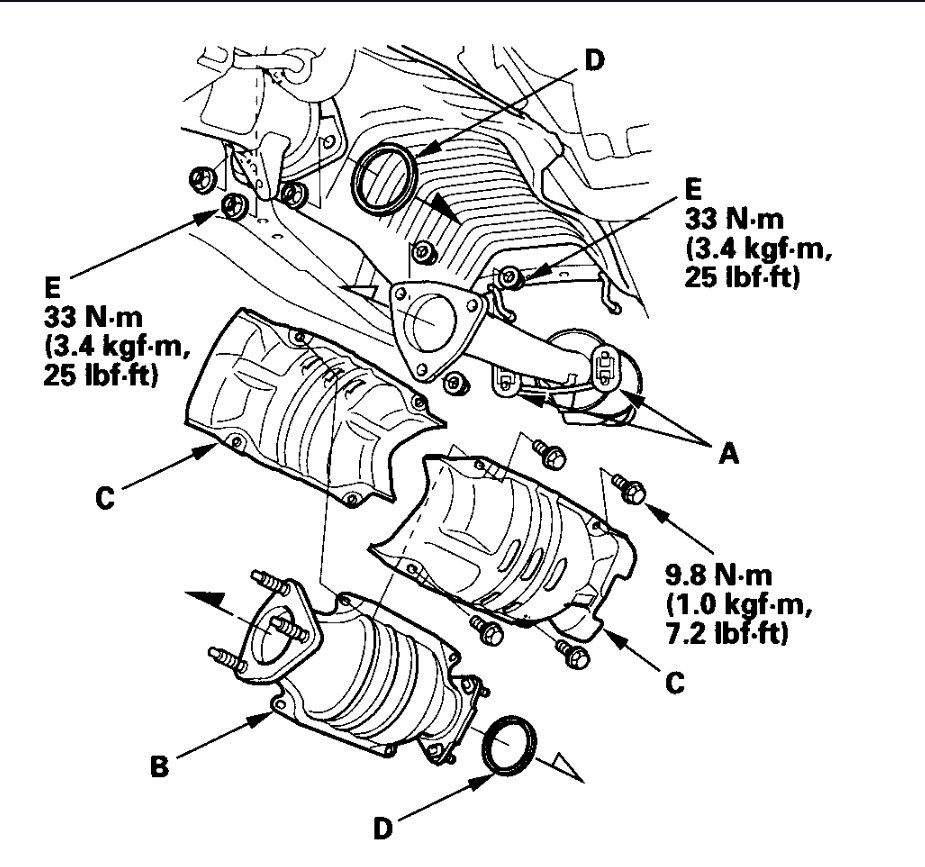 D

E
33 N·m
(3.4 kgf·m,
25 lbf·ft)

E
33 N·m
(3.4 kgf·m,
25 lbf·ft)

A

C

9.8 N·m
(1.0 kgf·m,
7.2 lbf·ft)

C

B

D