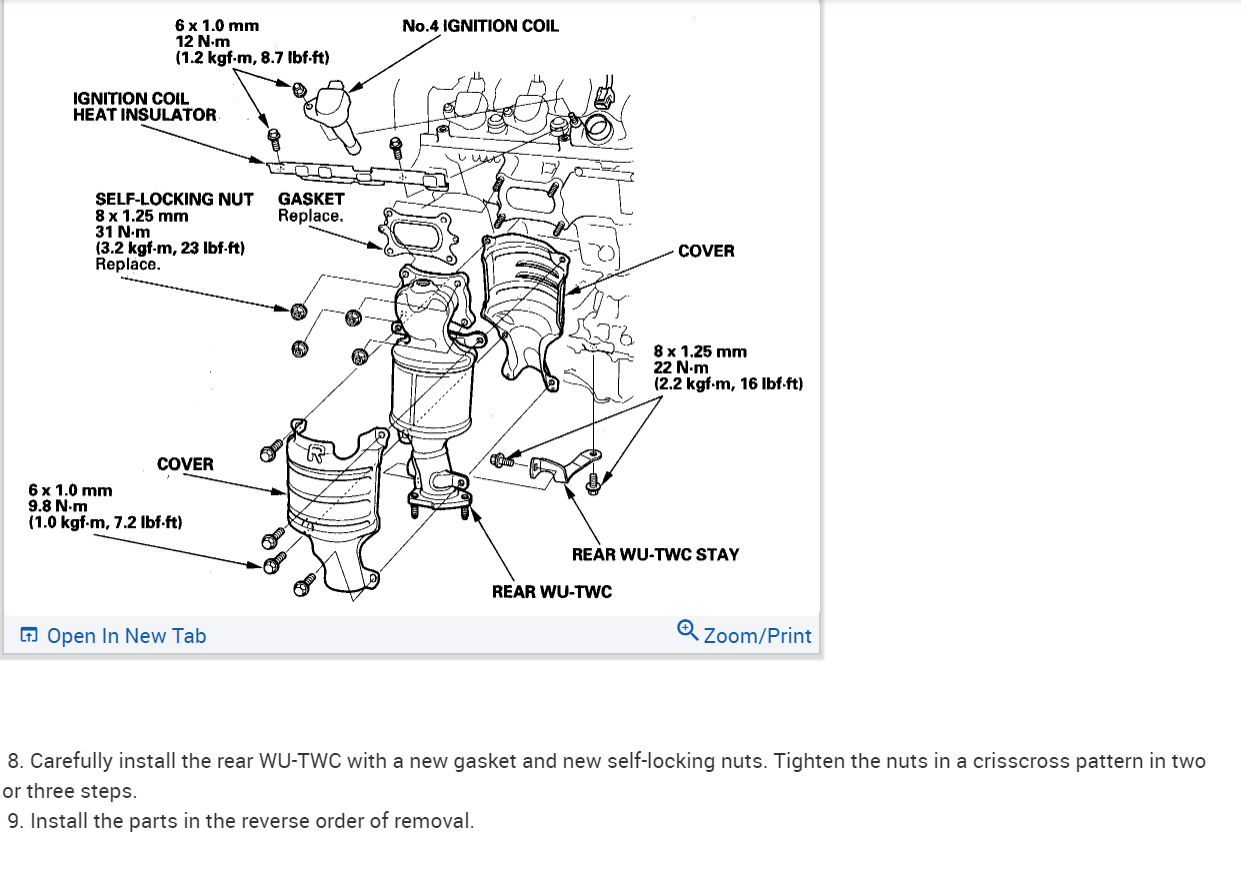 6 x 1.0 mm
12 N·m
(1.2 kgf·m, 8.7 lbf·ft)

No.4 IGNITION COIL

IGNITION COIL
HEAT INSULATOR

SELF-LOCKING NUT
8 x 1.25 mm
31 N·m
(3.2 kgf·m, 23 lbf·ft)
Replace.

GASKET
Replace.

COVER

8 x 1.25 mm
22 N·m
(2.2 kgf·m, 16 lbf·ft)

COVER

6 x 1.0 mm
9.8 N·m
(1.0 kgf·m, 7.2 lbf·ft)

REAR WU-TWC STAY

REAR WU-TWC

Open In New Tab

Zoom/Print

8. Carefully install the rear WU-TWC with a new gasket and new self-locking nuts. Tighten the nuts in a crisscross pattern in two or three steps.

9. Install the parts in the reverse order of removal.