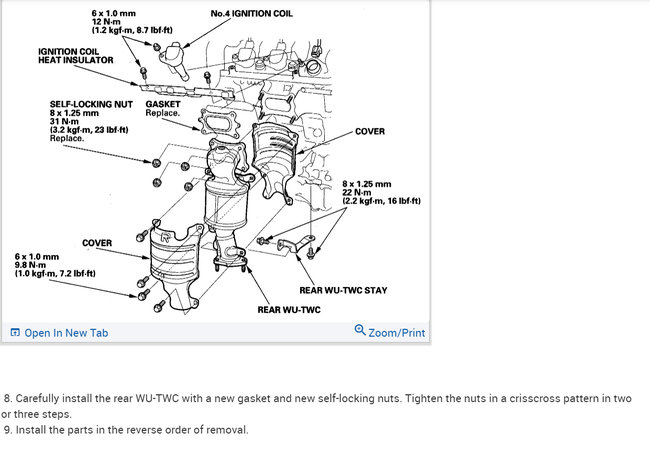 6 x 1.0 mm
12 N·m
(1.2 kgf·m, 8.7 lbf·ft)

No.4 IGNITION COIL

IGNITION COIL
HEAT INSULATOR

SELF-LOCKING NUT
8 x 1.25 mm
31 N·m
(3.2 kgf·m, 23 lbf·ft)
Replace.

GASKET
Replace.

COVER

8 x 1.25 mm
22 N·m
(2.2 kgf·m, 16 lbf·ft)

COVER

6 x 1.0 mm
9.8 N·m
(1.0 kgf·m, 7.2 lbf·ft)

REAR WU-TWC STAY

REAR WU-TWC

Open In New Tab

Zoom/Print

8. Carefully install the rear WU-TWC with a new gasket and new self-locking nuts. Tighten the nuts in a crisscross pattern in two or three steps.

9. Install the parts in the reverse order of removal.