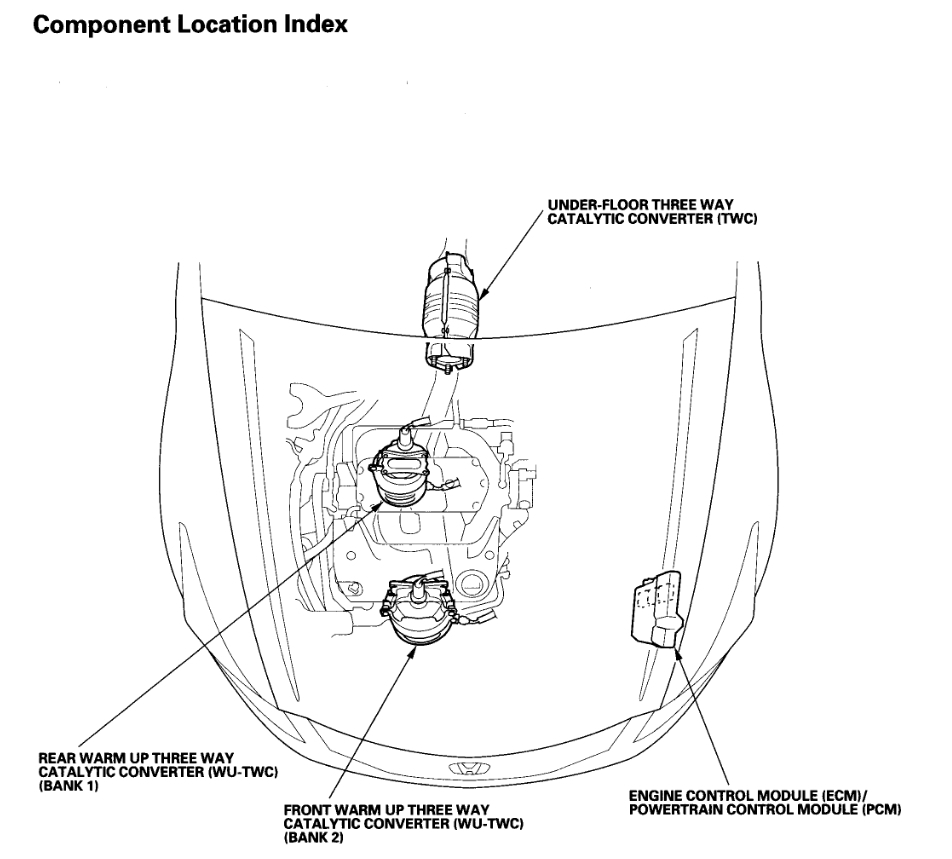 Component Location Index

UNDER-FLOOR THREE WAY CATALYTIC CONVERTER (TWC)

REAR WARM UP THREE WAY CATALYTIC CONVERTER (WU-TWC) (BANK 1)

FRONT WARM UP THREE WAY CATALYTIC CONVERTER (WU-TWC) (BANK 2)

ENGINE CONTROL MODULE (ECM)/ POWERTRAIN CONTROL MODULE (PCM)