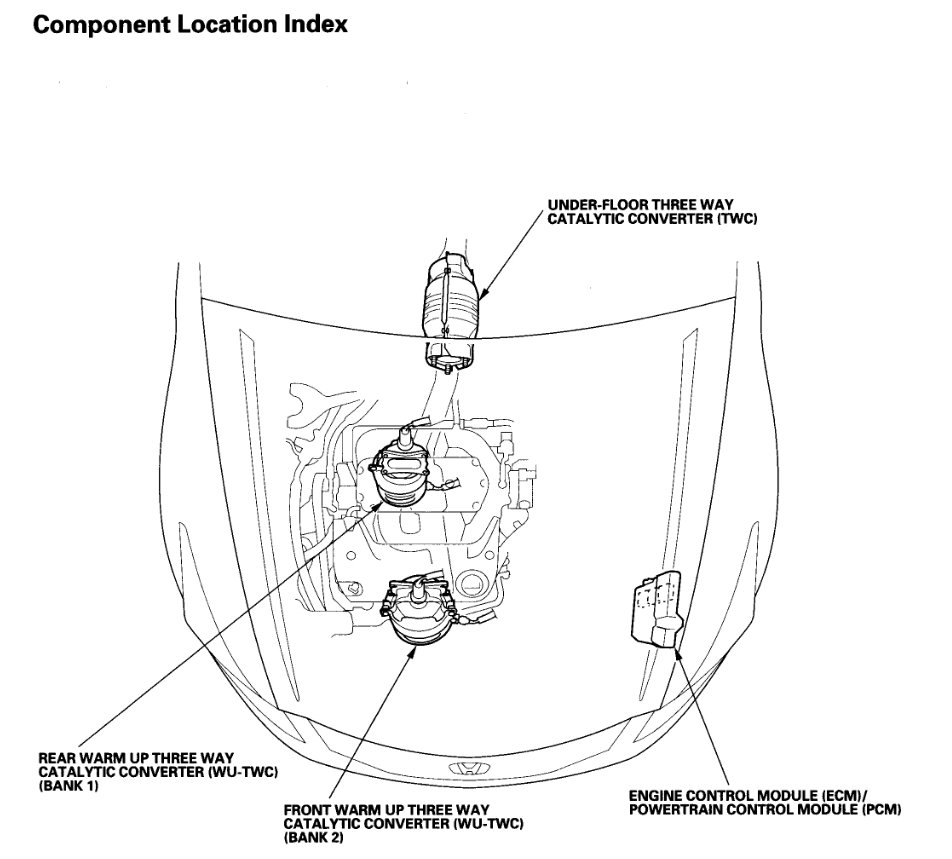 Component Location Index

UNDER-FLOOR THREE WAY CATALYTIC CONVERTER (TWC)

REAR WARM UP THREE WAY CATALYTIC CONVERTER (WU-TWC) (BANK 1)

FRONT WARM UP THREE WAY CATALYTIC CONVERTER (WU-TWC) (BANK 2)

ENGINE CONTROL MODULE (ECM)/ POWERTRAIN CONTROL MODULE (PCM)