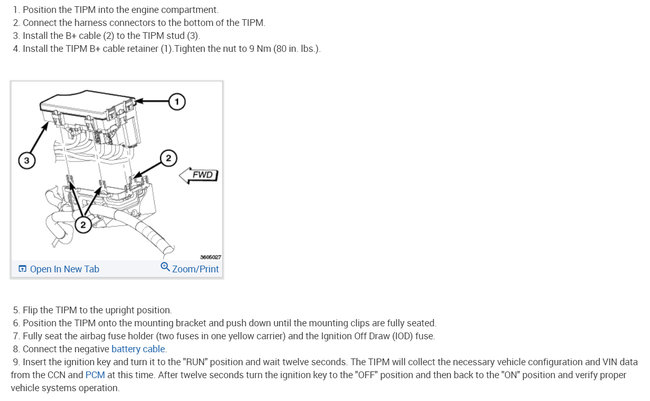 1. Position the TIPM into the engine compartment.
2. Connect the harness connectors to the bottom of the TIPM.
3. Install the B+ cable (2) to the TIPM stud (3).
4. Install the TIPM B+ cable retainer (1).Tighten the nut to 9 Nm (80 in. lbs.).

1
3
2
FWD
2
3606027

Open In New Tab
Zoom/Print

5. Flip the TIPM to the upright position.
6. Position the TIPM onto the mounting bracket and push down until the mounting clips are fully seated.
7. Fully seat the airbag fuse holder (two fuses in one yellow carrier) and the Ignition Off Draw (IOD) fuse.
8. Connect the negative battery cable.
9. Insert the ignition key and turn it to the "RUN" position and wait twelve seconds. The TIPM will collect the necessary vehicle configuration and VIN data from the CCN and PCM at this time. After twelve seconds turn the ignition key to the "OFF" position and then back to the "ON" position and verify proper vehicle systems operation.