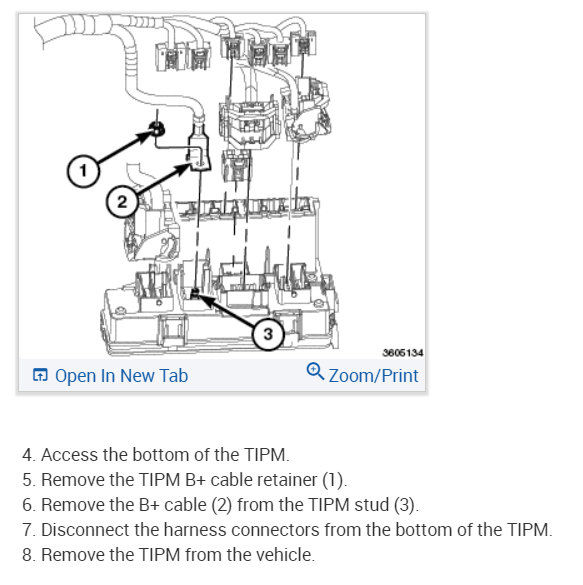 1

2

3

3605134

Open In New Tab

Zoom/Print

4. Access the bottom of the TIPM.
5. Remove the TIPM B+ cable retainer (1).
6. Remove the B+ cable (2) from the TIPM stud (3).
7. Disconnect the harness connectors from the bottom of the TIPM.
8. Remove the TIPM from the vehicle.