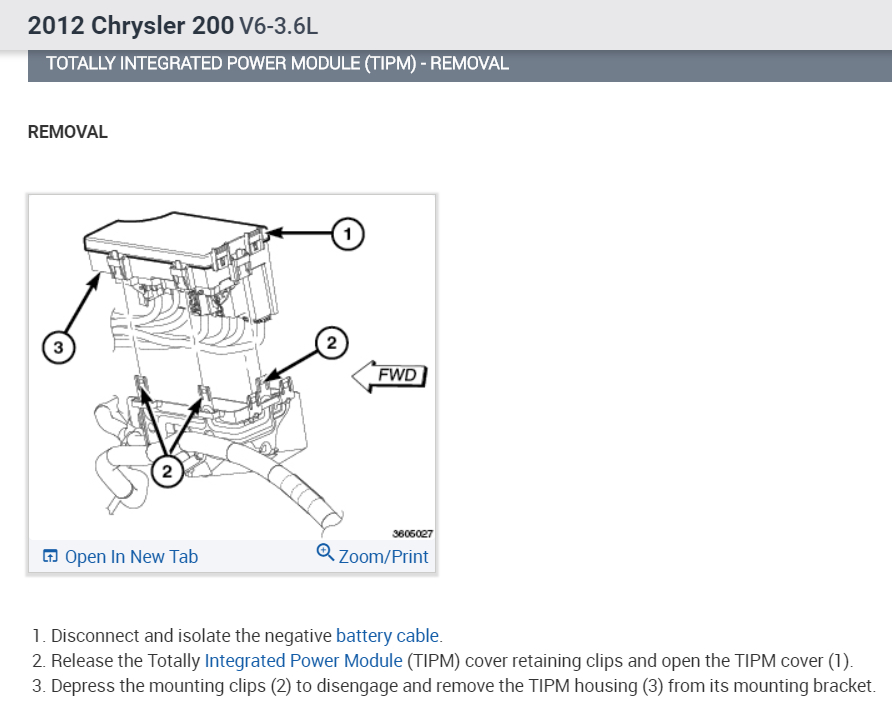 2012 Chrysler 200 V6-3.6L

TOTALLY INTEGRATED POWER MODULE (TIPM) - REMOVAL

REMOVAL

1
3
2
FWD
2
3605027

Open In New Tab
Zoom/Print

1. Disconnect and isolate the negative battery cable.
2. Release the Totally Integrated Power Module (TIPM) cover retaining clips and open the TIPM cover (1).
3. Depress the mounting clips (2) to disengage and remove the TIPM housing (3) from its mounting bracket.